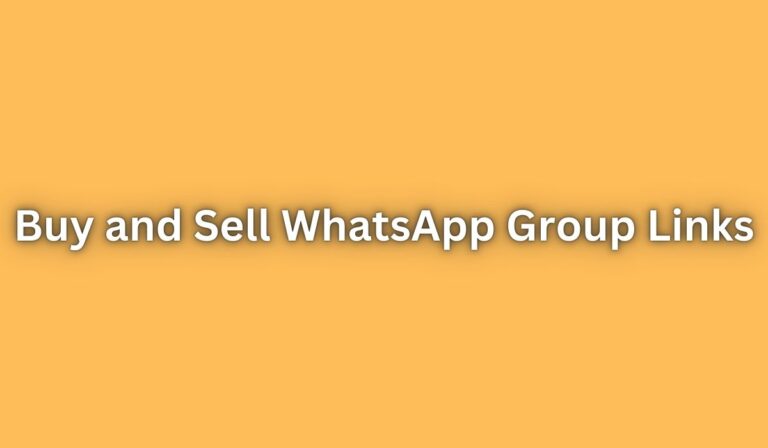 Buy and Sell WhatsApp Group Links